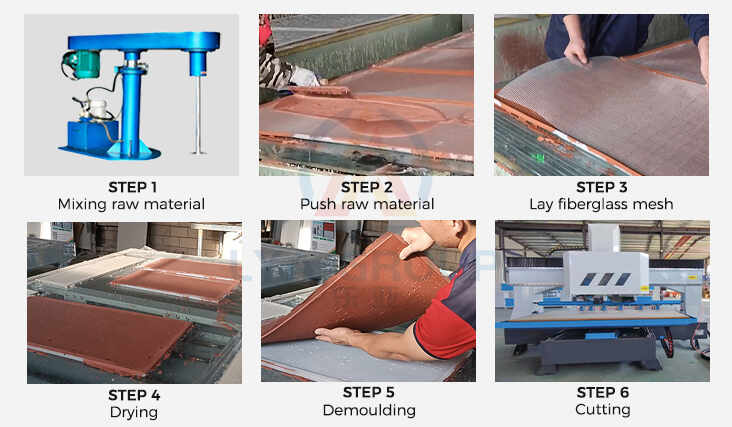 STEP 1
Mixing raw material

STEP 2
Push raw material

STEP 3
Lay fiberglass mesh

STEP 4
Drying

STEP 5
Demoulding

STEP 6
Cutting