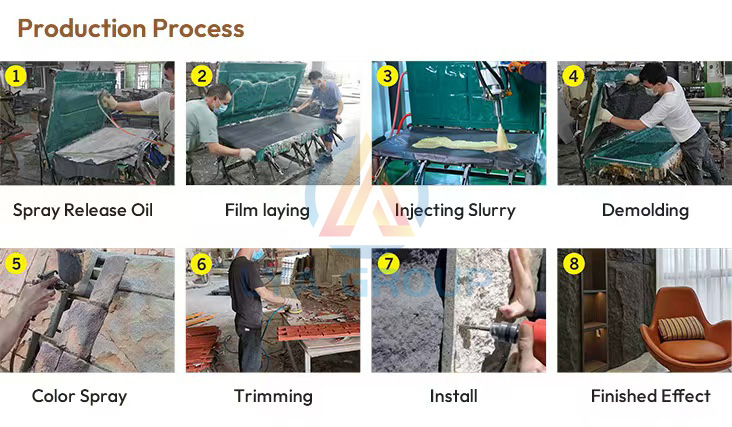 Production Process

1

Spray Release Oil

2

Film laying

3

Injecting Slurry

4

Demolding

5

Color Spray

6

Trimming

7

Install

8

Finished Effect

GROUP